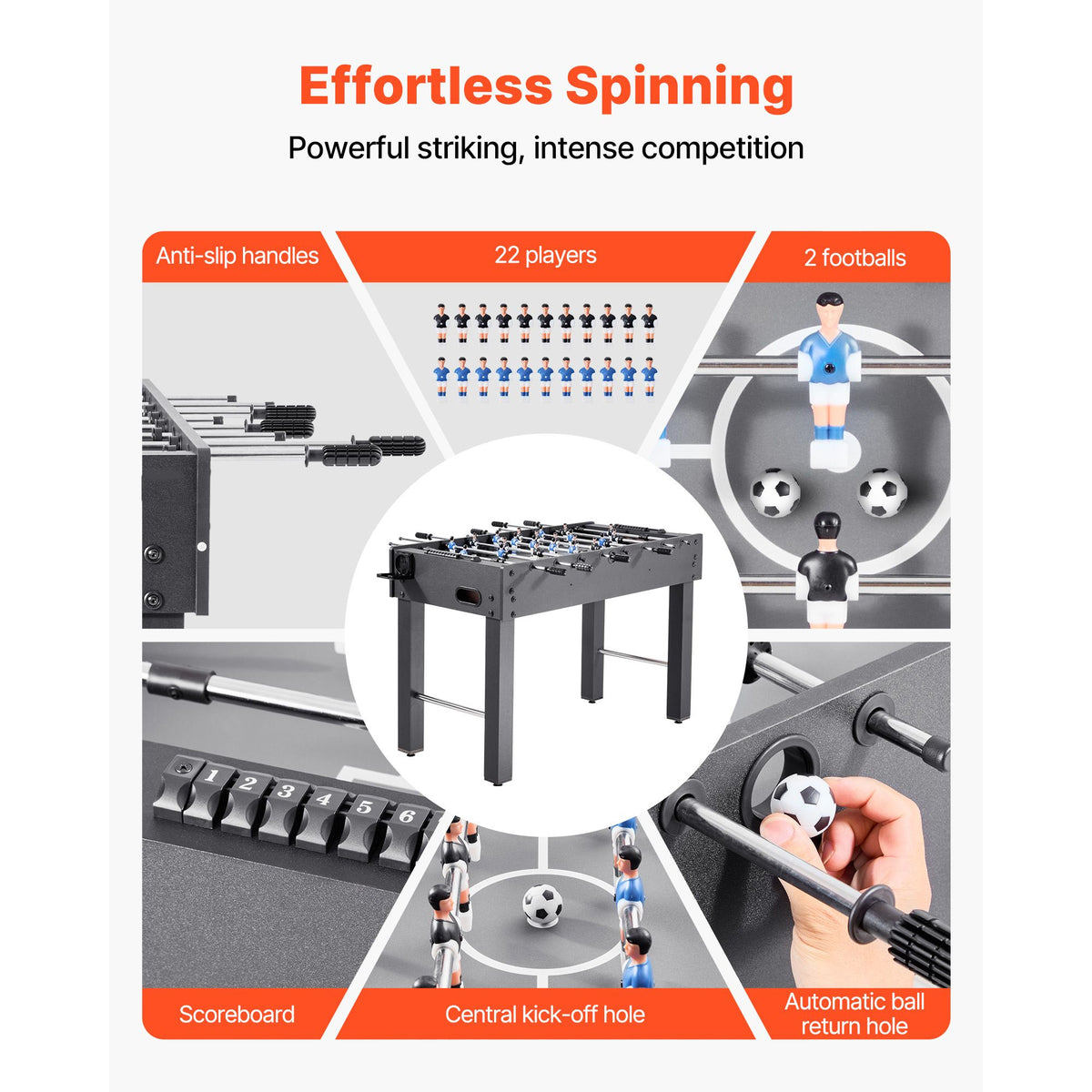 Effortless Spinning

Powerful striking, intense competition

Anti-slip handles

22 players

2 footballs

1 2 3 4 5 6

Scoreboard

Central kick-off hole

Automatic ball return hole