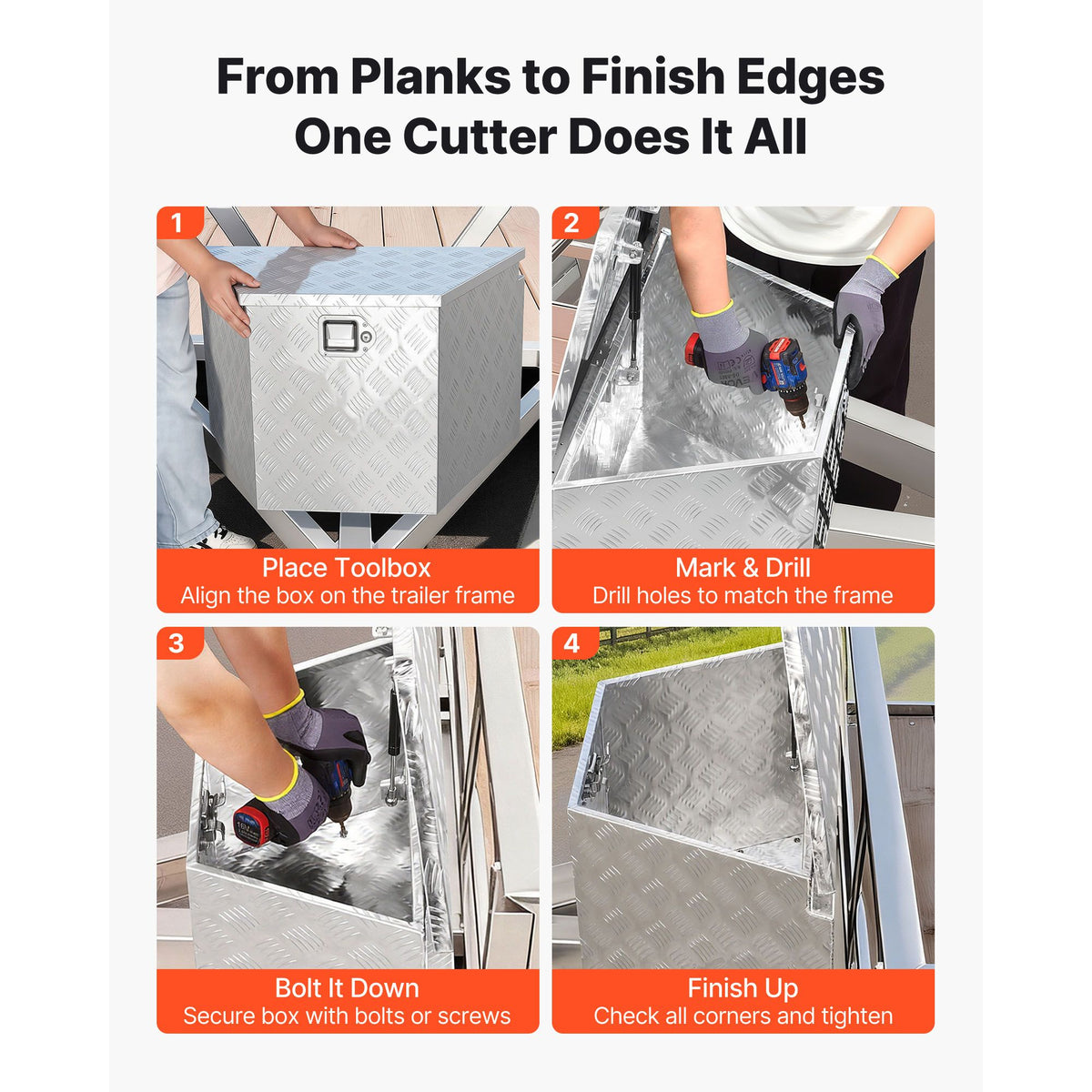 From Planks to Finish Edges
One Cutter Does It All

1
Place Toolbox
Align the box on the trailer frame

2
Mark & Drill
Drill holes to match the frame

3
Bolt It Down
Secure box with bolts or screws

4
Finish Up
Check all corners and tighten