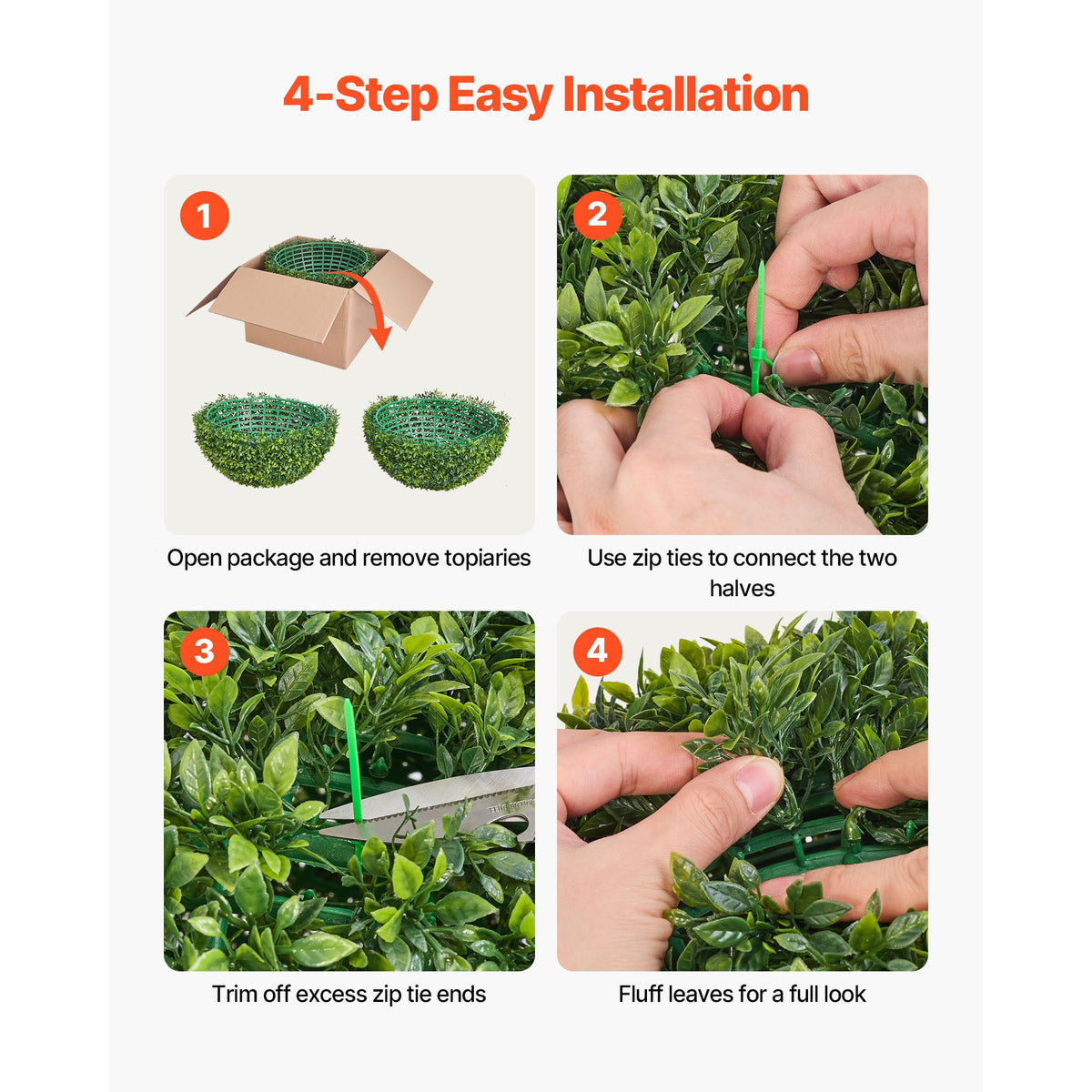 4-Step Easy Installation

1

Open package and remove topiaries

2

Use zip ties to connect the two halves

3

Trim off excess zip tie ends

4

Fluff leaves for a full look