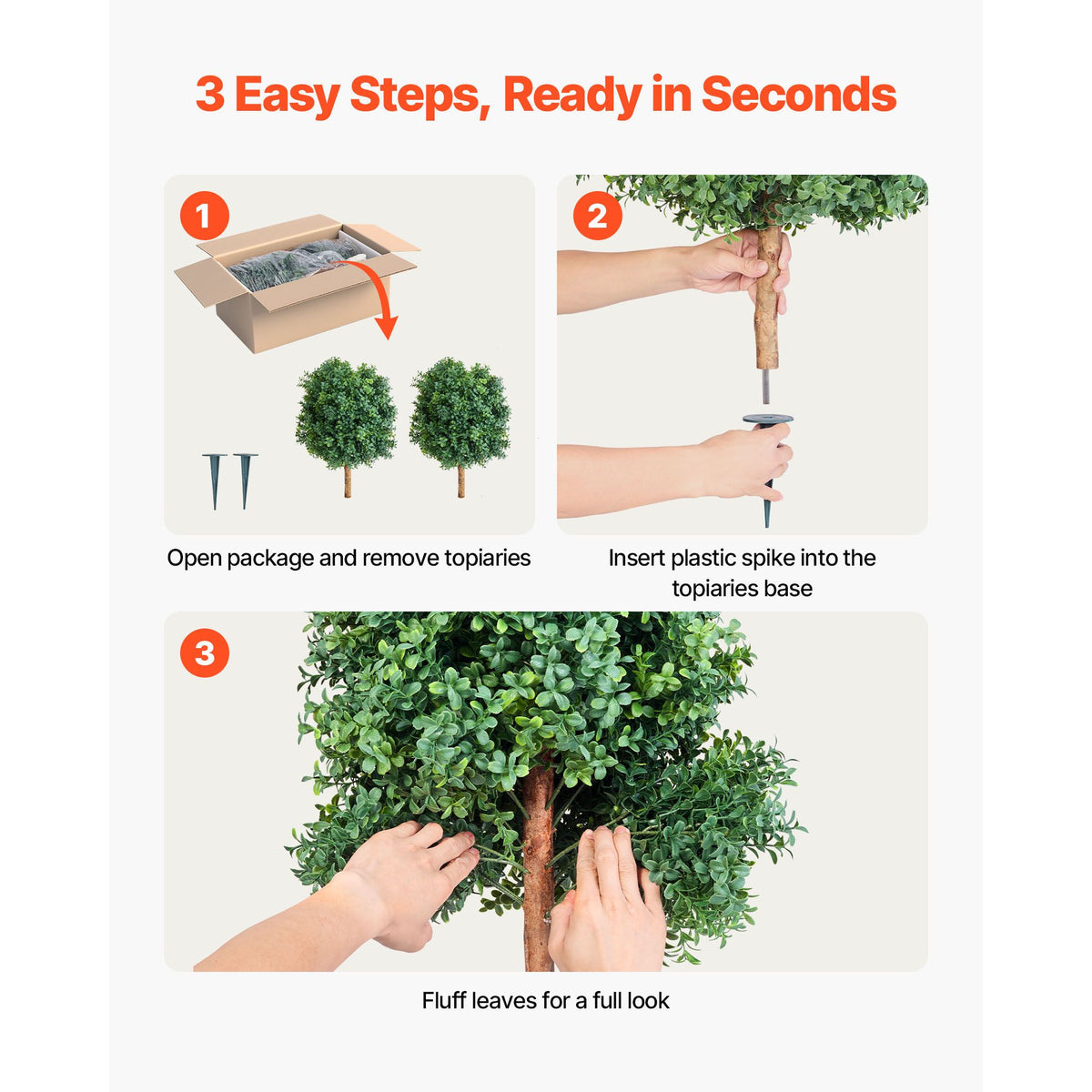 3 Easy Steps, Ready in Seconds

1

Open package and remove topiaries

2

Insert plastic spike into the topiaries base

3

Fluff leaves for a full look