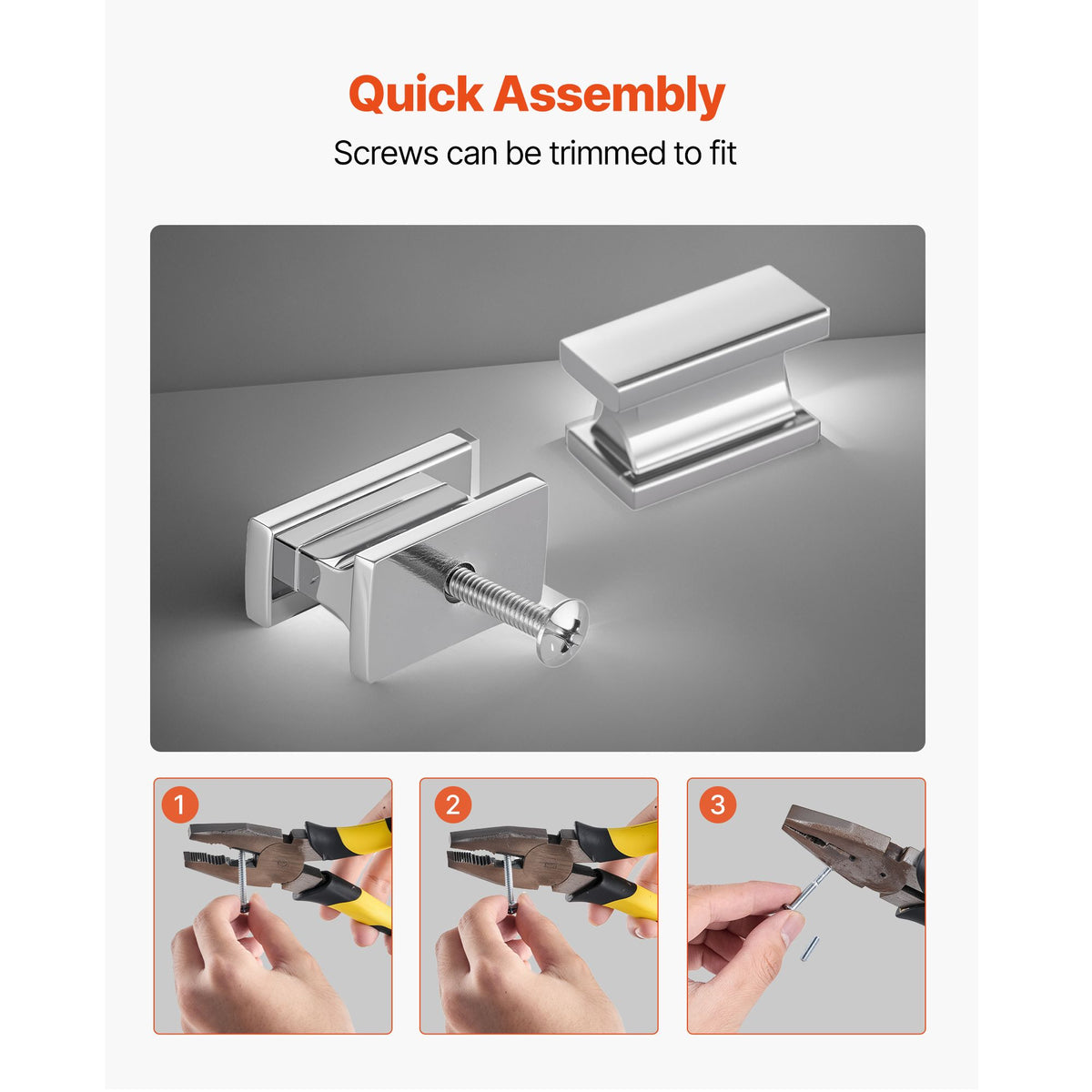 Quick Assembly

Screws can be trimmed to fit

1

2

3