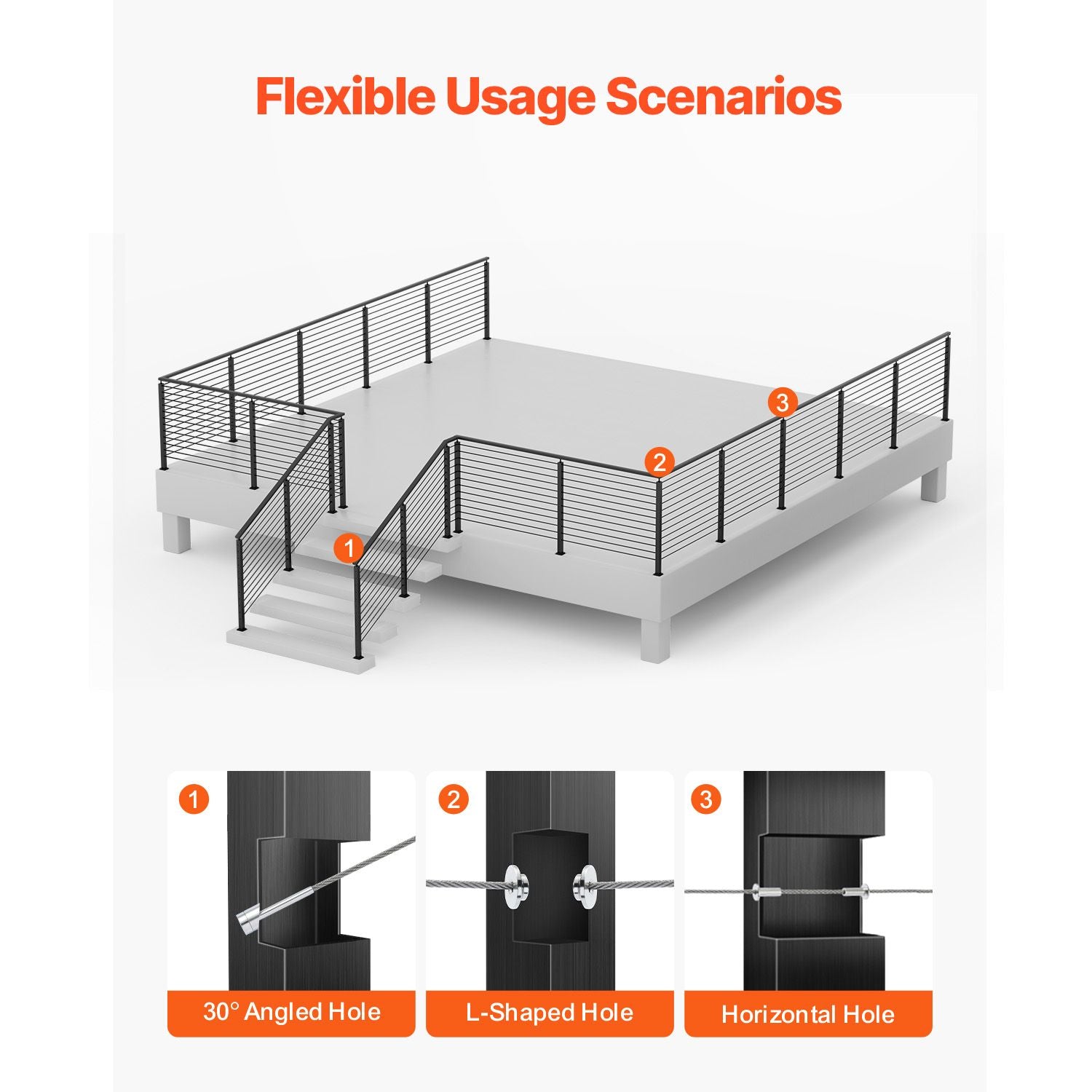 Flexible Usage Scenarios

3

2

1

1

30° Angled Hole

2

L-Shaped Hole

3

Horizontal Hole