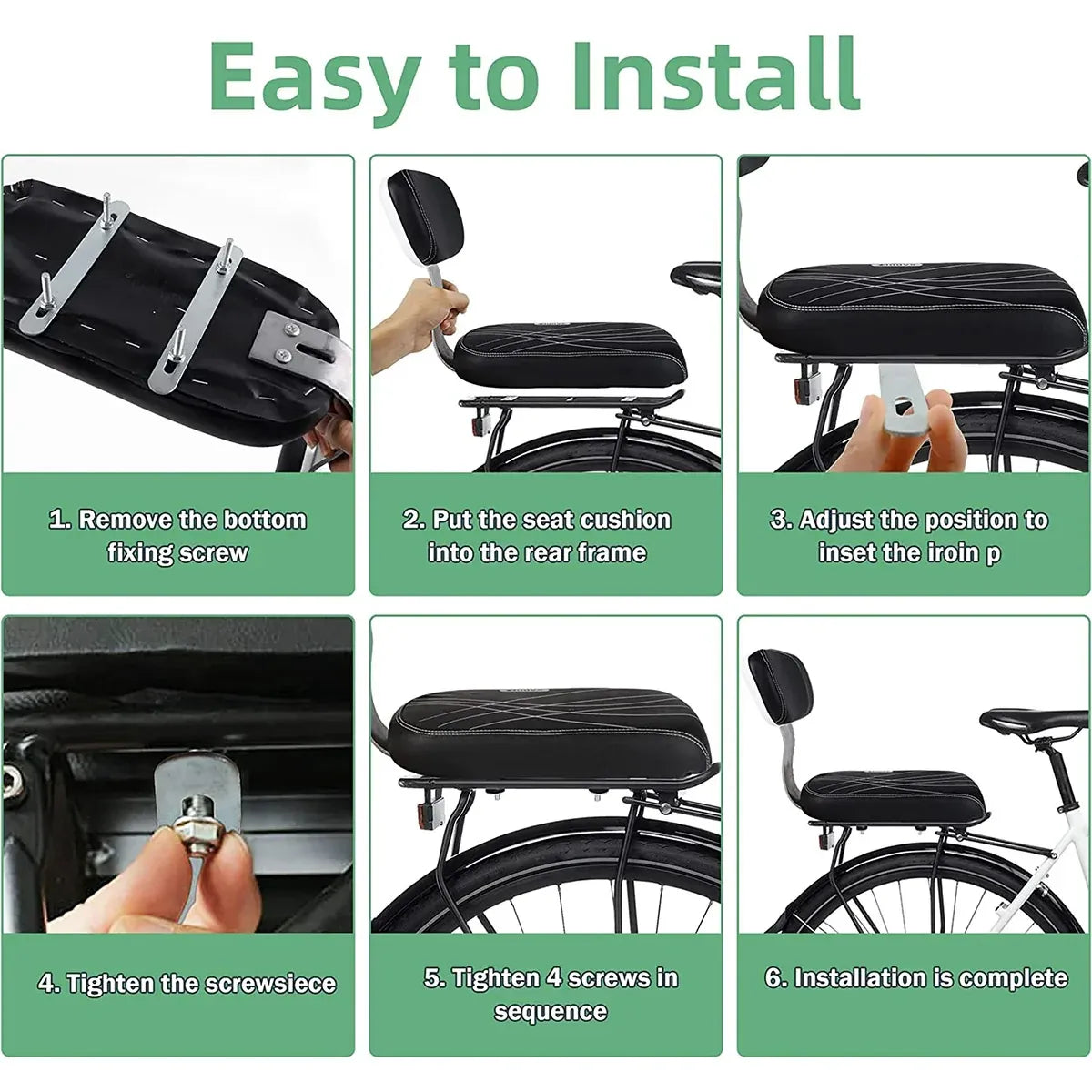 Easy to Install

1. Remove the bottom fixing screw

2. Put the seat cushion into the rear frame

3. Adjust the position to inset the iroin p

4. Tighten the screwsiece

5. Tighten 4 screws in sequence

6. Installation is complete