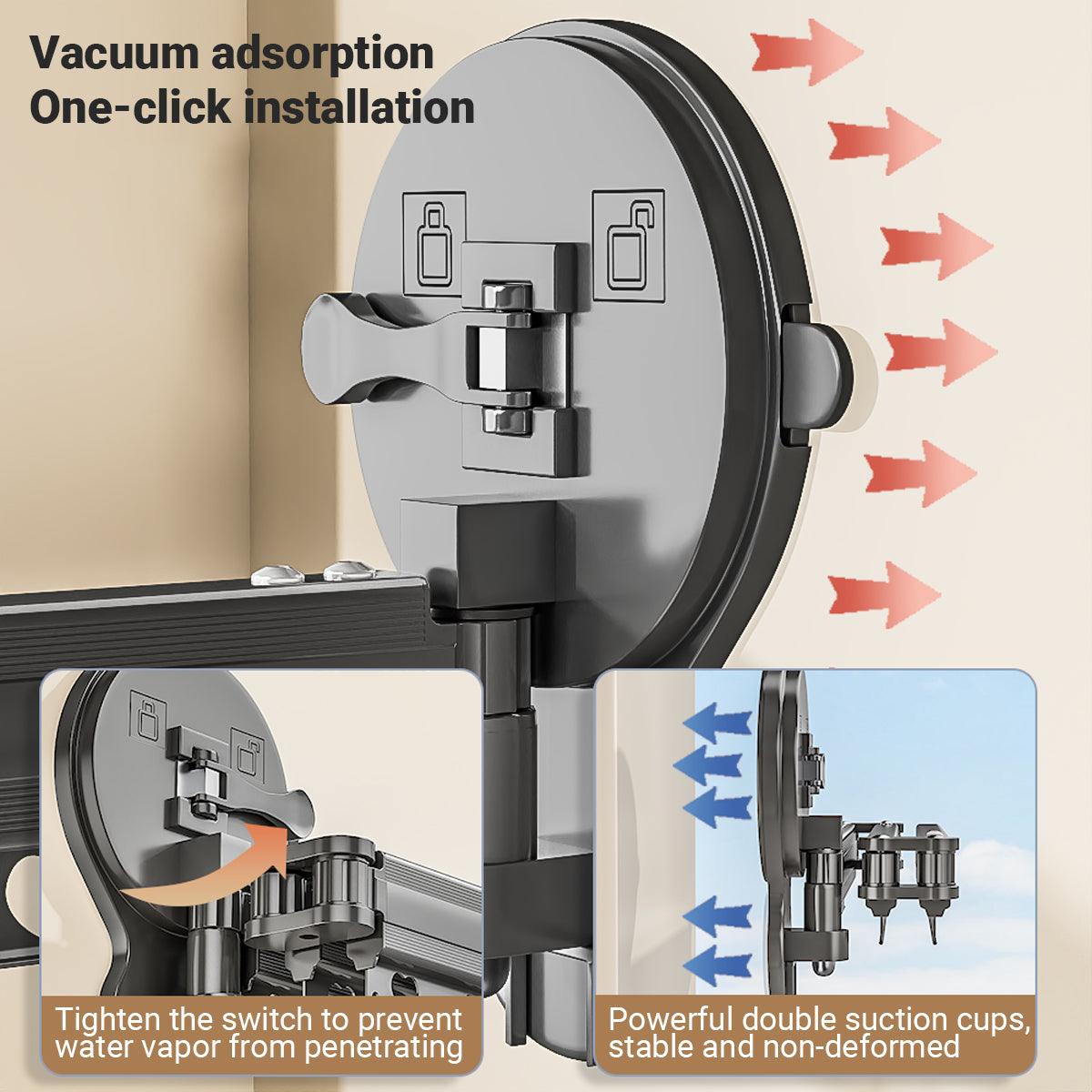 Vacuum adsorption
One-click installation

Tighten the switch to prevent water vapor from penetrating

Powerful double suction cups, stable and non-deformed