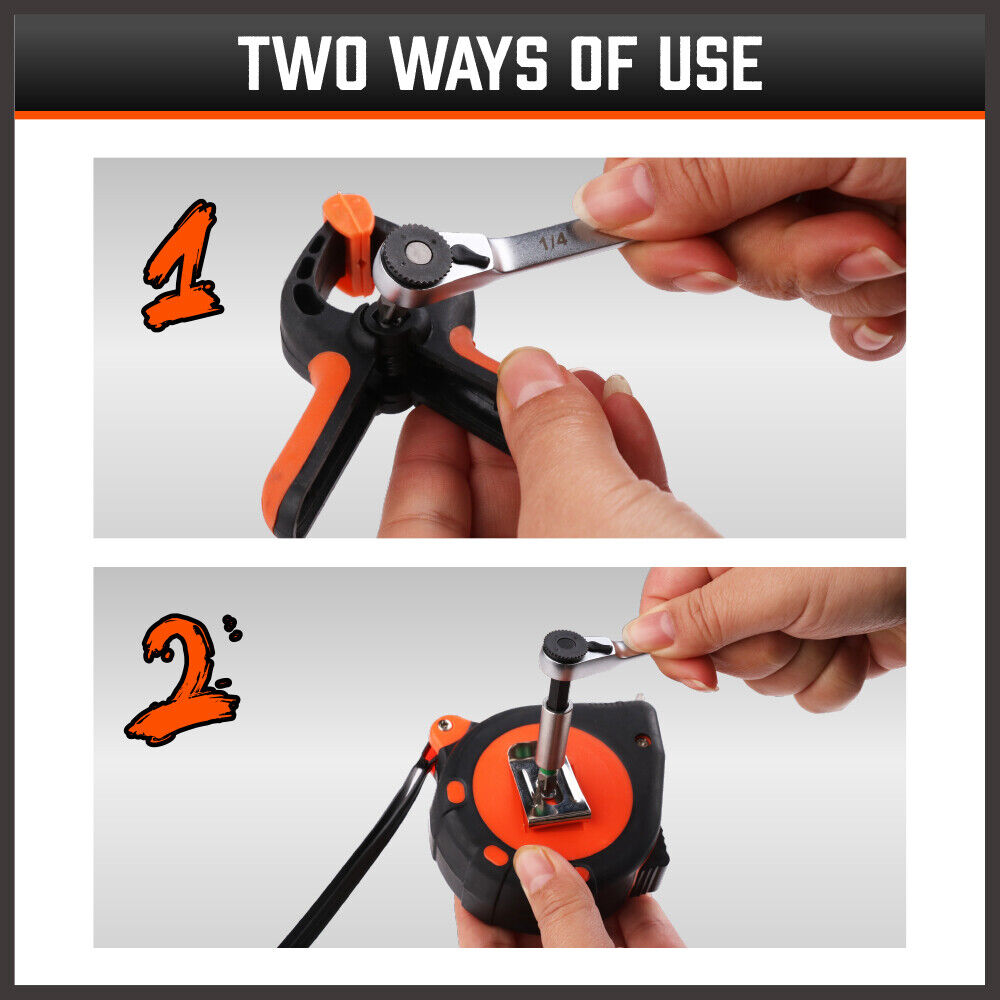 TWO WAYS OF USE

1

1/4

2