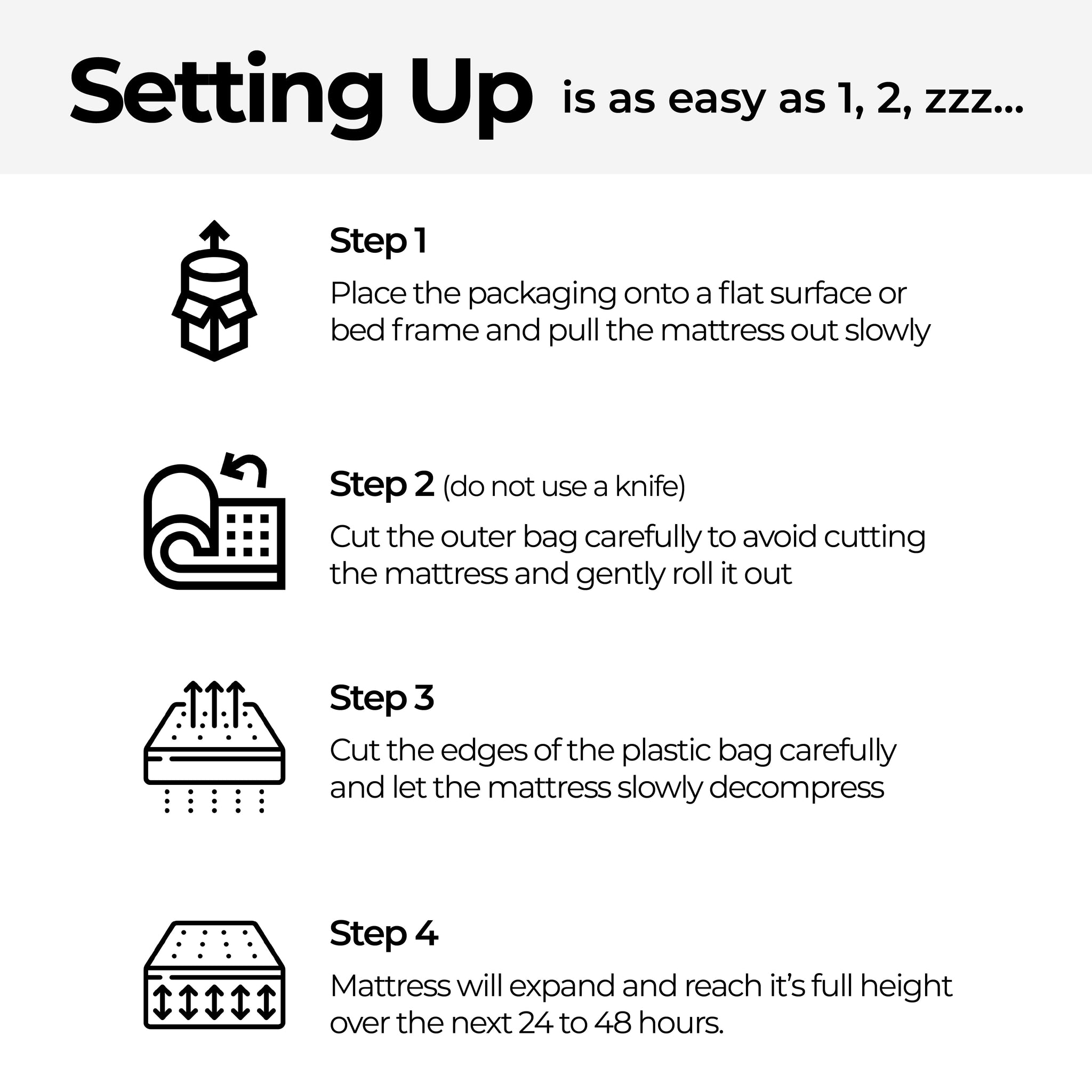 Setting Up is as easy as 1, 2, zzz...

Step 1

Place the packaging onto a flat surface or bed frame and pull the mattress out slowly

Step 2 (do not use a knife)

Cut the outer bag carefully to avoid cutting the mattress and gently roll it out

Step 3

Cut the edges of the plastic bag carefully and let the mattress slowly decompress

Step 4

Mattress will expand and reach it's full height over the next 24 to 48 hours.