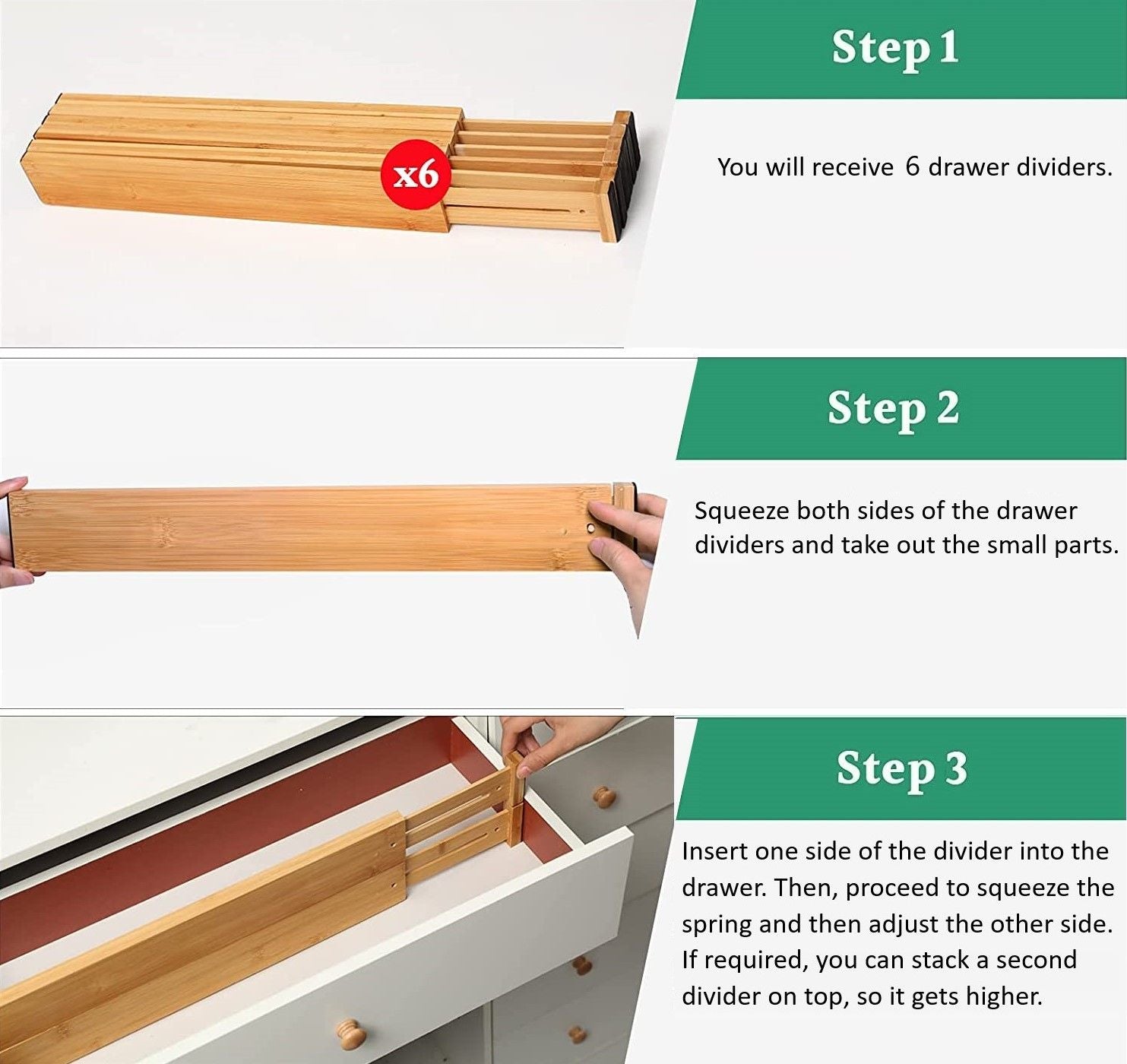 x6

Step 1

You will receive 6 drawer dividers.

Step 2

Squeeze both sides of the drawer dividers and take out the small parts.

Step 3

Insert one side of the divider into the drawer. Then, proceed to squeeze the spring and then adjust the other side. If required, you can stack a second divider on top, so it gets higher.