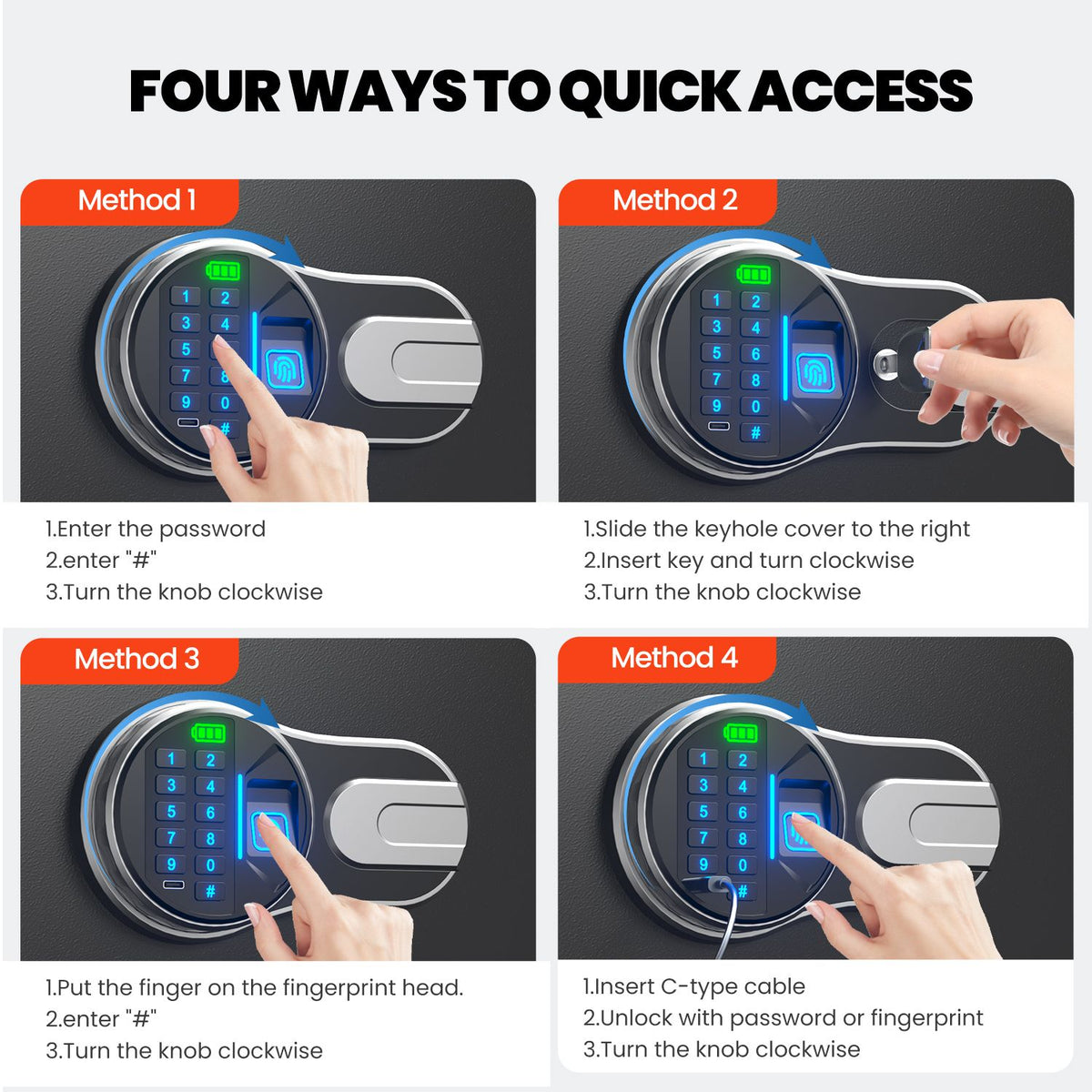 FOUR WAYS TO QUICK ACCESS

Method 1

1 2
3 4
5
7 8
9 0
#

1.Enter the password
2.enter "#"
3.Turn the knob clockwise

Method 2

1 2
3 4
5 6
7 8
9 0
#

1.Slide the keyhole cover to the right
2.Insert key and turn clockwise
3.Turn the knob clockwise

Method 3

1 2
3 4
5 6
7 8
9 0
#

1.Put the finger on the fingerprint head.
2.enter "#"
3.Turn the knob clockwise

Method 4

1 2
3 4
5 6
7 8
9 0
#

1.Insert C-type cable
2.Unlock with password or fingerprint
3.Turn the knob clockwise