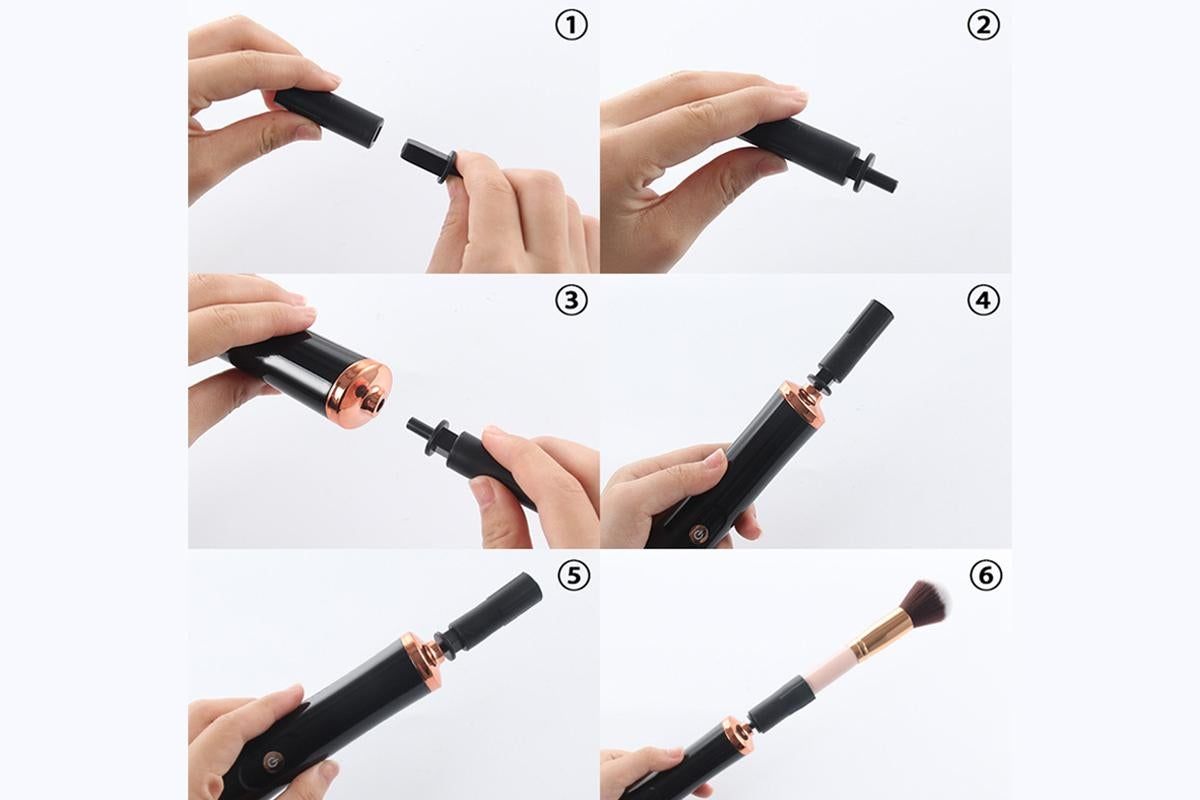 ①

②

③

④

⑤

⑥