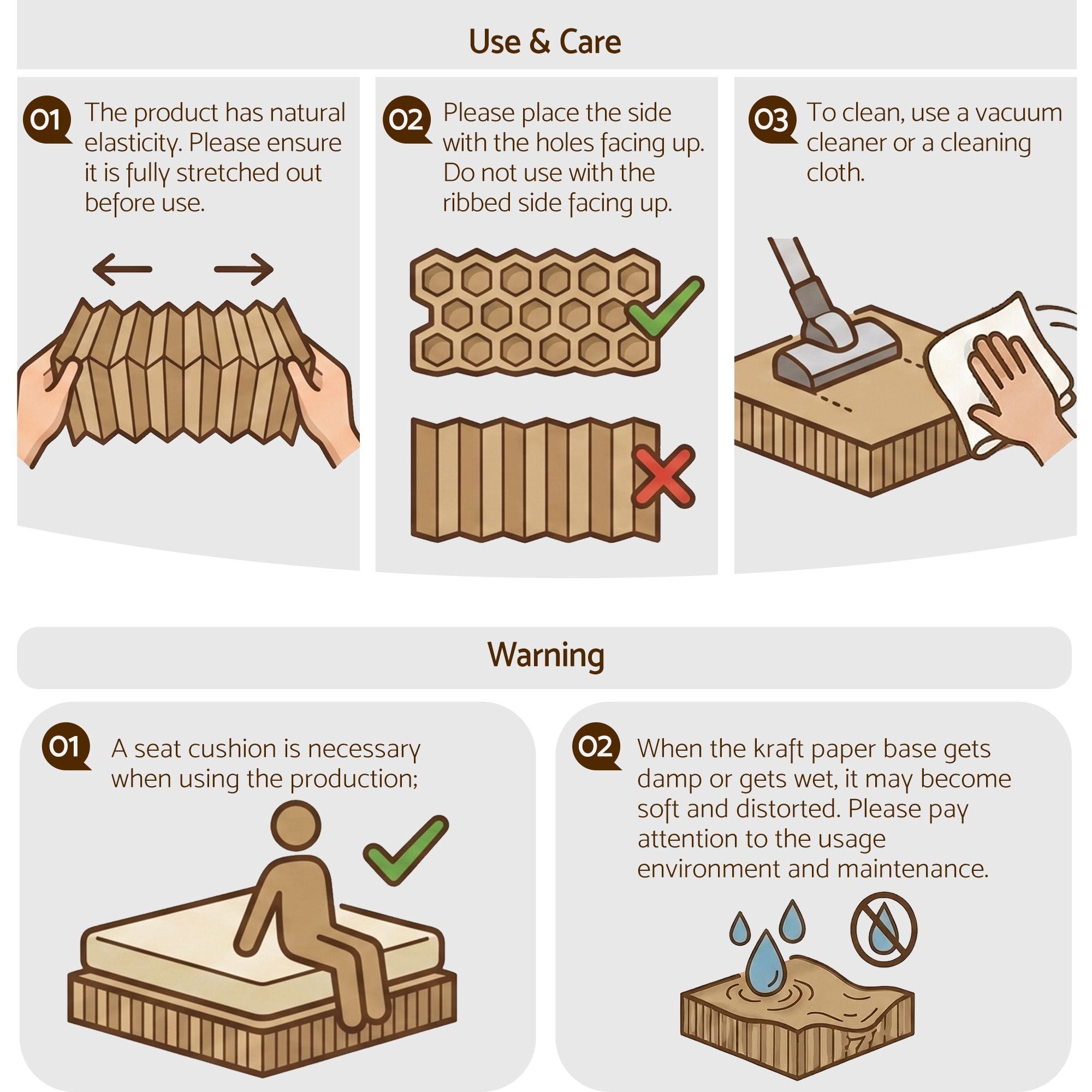 Use & Care

01 The product has natural elasticity. Please ensure it is fully stretched out before use.

02 Please place the side with the holes facing up. Do not use with the ribbed side facing up.

03 To clean, use a vacuum cleaner or a cleaning cloth.

Warning

01 A seat cushion is necessary when using the production;

02 When the kraft paper base gets damp or gets wet, it may become soft and distorted. Please pay attention to the usage environment and maintenance.